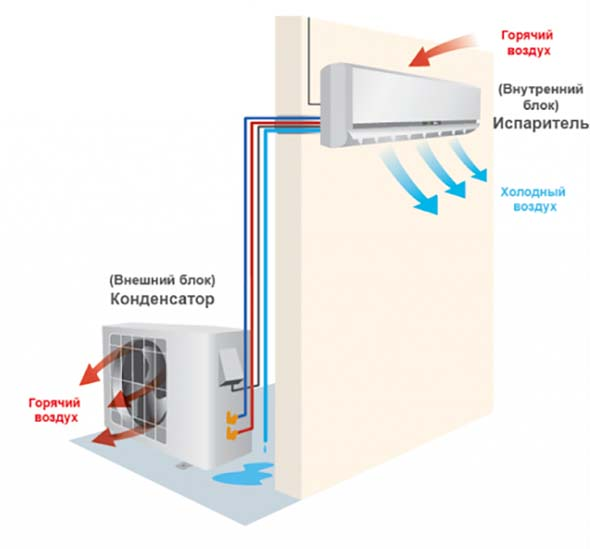 Горячий воздух

(Внутренний блок)
Испаритель

Холодный воздух

(Внешний блок)
Конденсатор

Горячий воздух